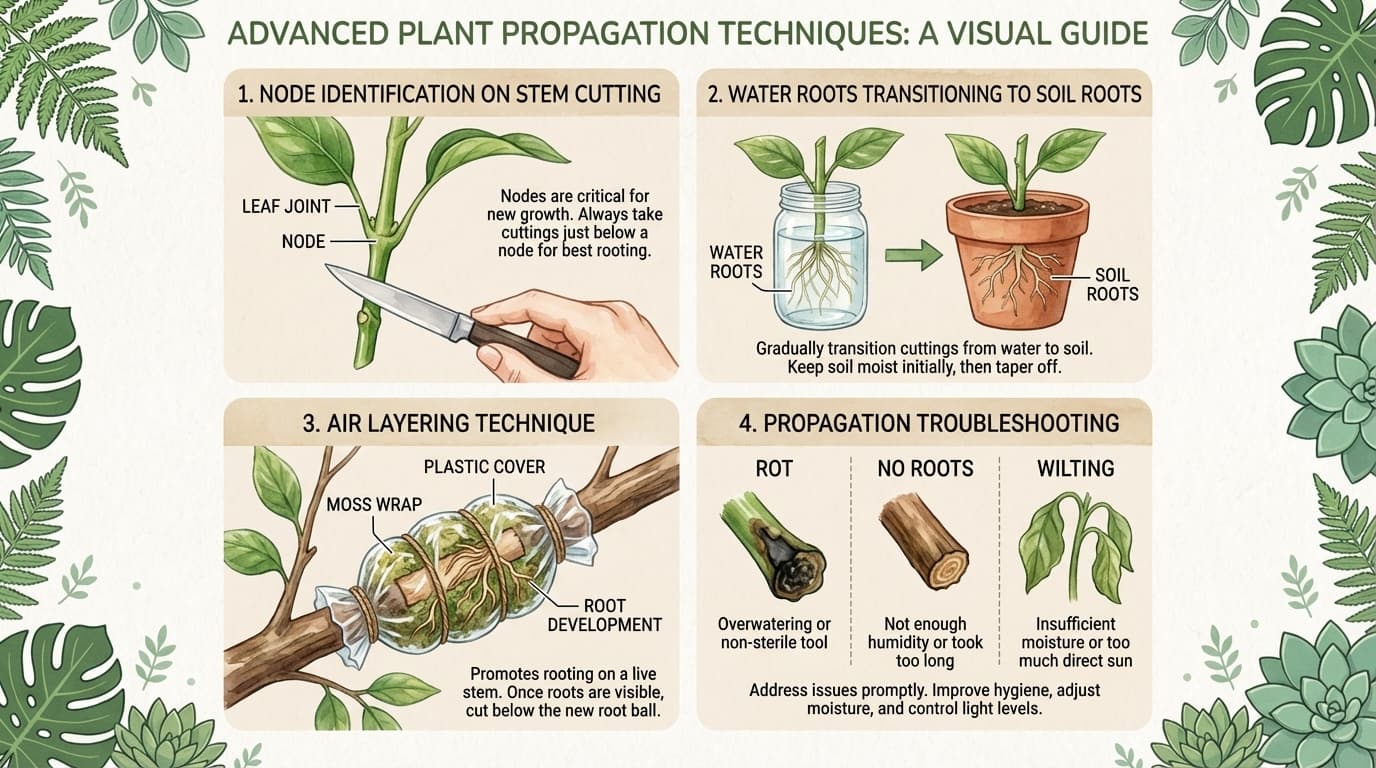 ADVANCED PLANT PROPAGATION TECHNIQUES: A VISUAL GUIDE

1. NODE IDENTIFICATION ON STEM CUTTING

LEAF JOINT

NODE

Nodes are critical for new growth. Always take cuttings just below a node for best rooting.

2. WATER ROOTS TRANSITIONING TO SOIL ROOTS

WATER ROOTS

SOIL ROOTS

Gradually transition cuttings from water to soil. Keep soil moist initially, then taper off.

3. AIR LAYERING TECHNIQUE

PLASTIC COVER

MOSS WRAP

ROOT DEVELOPMENT

Promotes rooting on a live stem. Once roots are visible, cut below the new root ball.

4. PROPAGATION TROUBLESHOOTING

ROT

Overwatering or non-sterile tool

NO ROOTS

Not enough humidity or took too long

WILTING

Insufficient moisture or too much direct sun

Address issues promptly. Improve hygiene, adjust moisture, and control light levels.