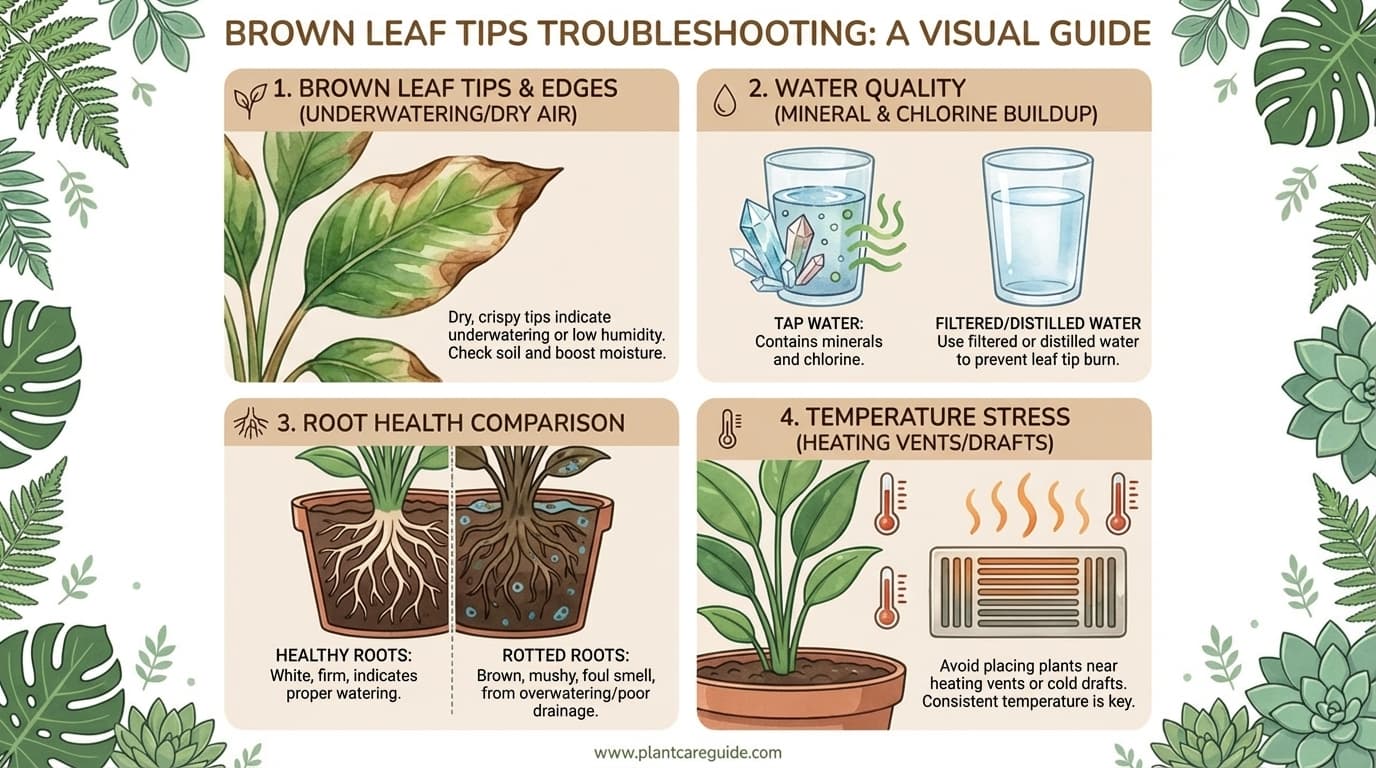 BROWN LEAF TIPS TROUBLESHOOTING: A VISUAL GUIDE

1. BROWN LEAF TIPS & EDGES (UNDERWATERING/DRY AIR)

Dry, crispy tips indicate underwatering or low humidity. Check soil and boost moisture.

2. WATER QUALITY (MINERAL & CHLORINE BUILDUP)

TAP WATER: Contains minerals and chlorine.

FILTERED/DISTILLED WATER Use filtered or distilled water to prevent leaf tip burn.

3. ROOT HEALTH COMPARISON

HEALTHY ROOTS: White, firm, indicates proper watering.

ROTTED ROOTS: Brown, mushy, foul smell, from overwatering/poor drainage.

4. TEMPERATURE STRESS (HEATING VENTS/DRAFTS)

Avoid placing plants near heating vents or cold drafts. Consistent temperature is key.

www.plantcareguide.com