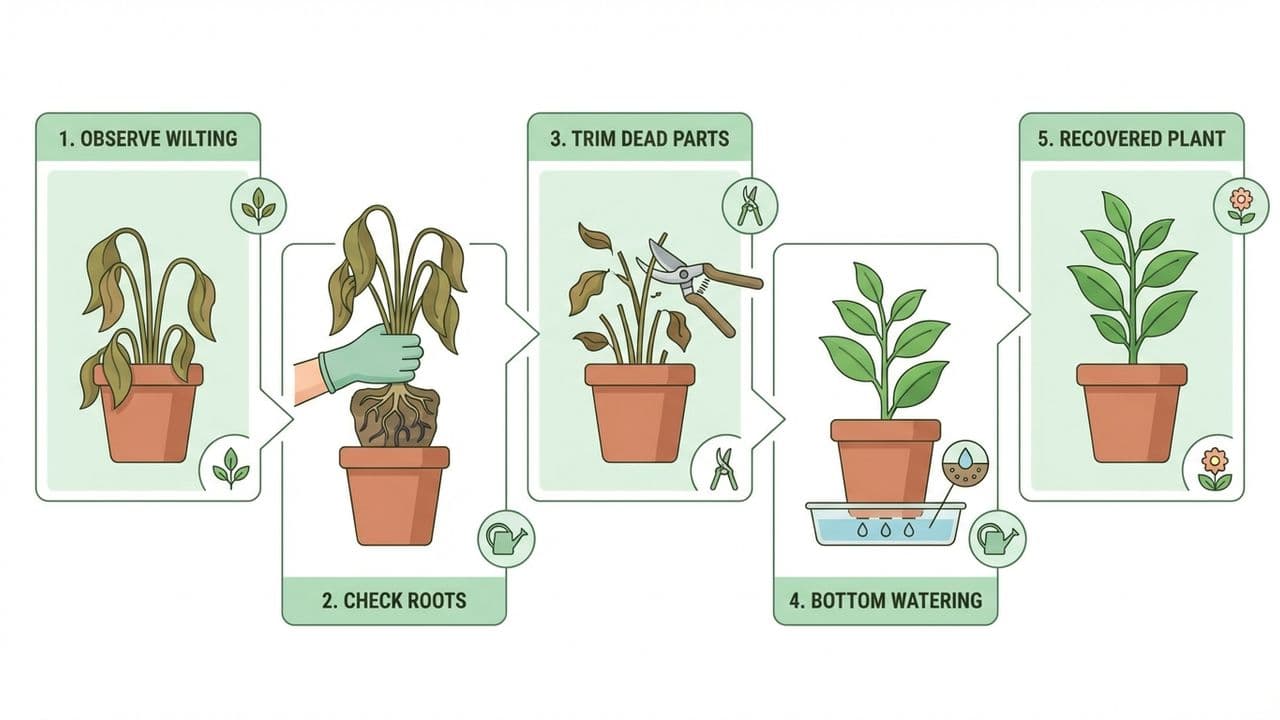 1. OBSERVE WILTING

2. CHECK ROOTS

3. TRIM DEAD PARTS

4. BOTTOM WATERING

5. RECOVERED PLANT