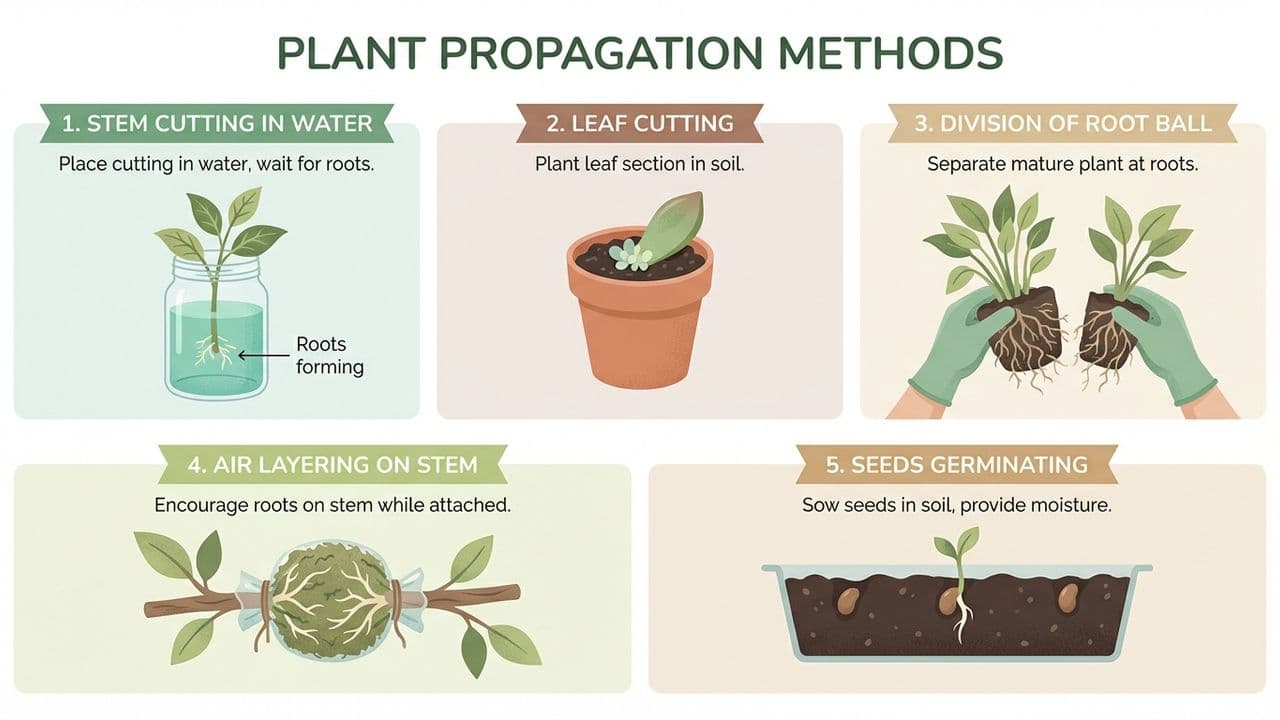 PLANT PROPAGATION METHODS

1. STEM CUTTING IN WATER

Place cutting in water, wait for roots.

Roots forming

2. LEAF CUTTING

Plant leaf section in soil.

3. DIVISION OF ROOT BALL

Separate mature plant at roots.

4. AIR LAYERING ON STEM

Encourage roots on stem while attached.

5. SEEDS GERMINATING

Sow seeds in soil, provide moisture.